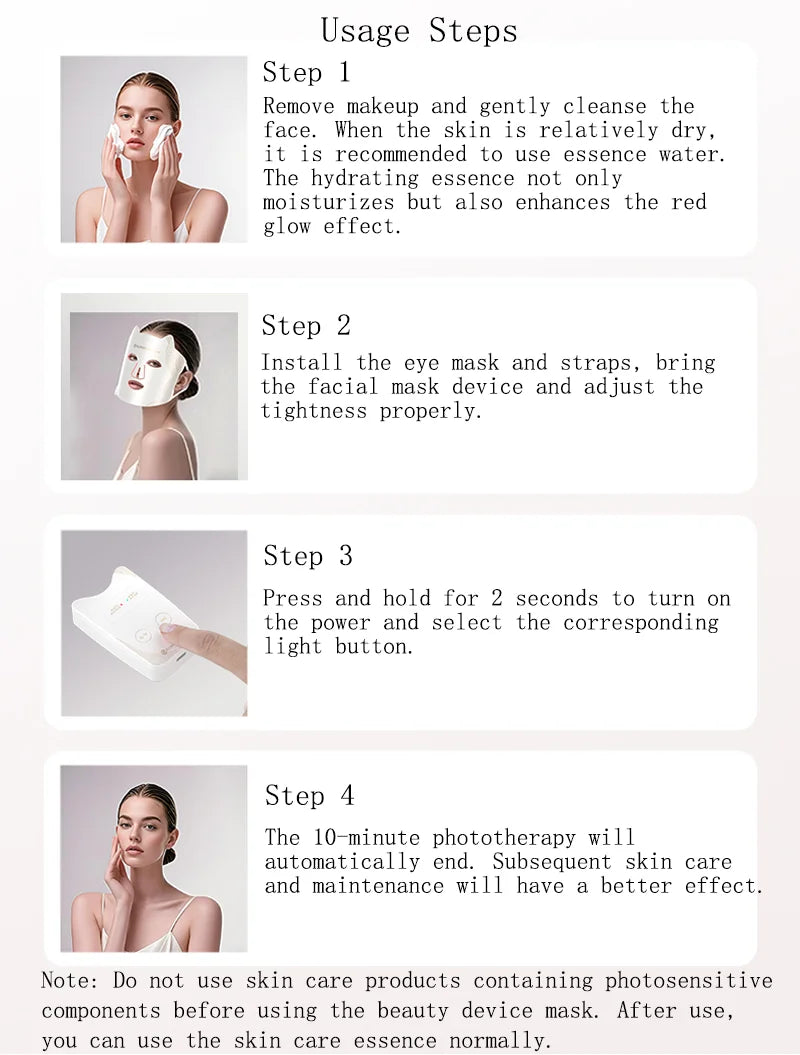 Usage Steps

Step 1

Remove makeup and gently cleanse the face. When the skin is relatively dry, it is recommended to use essence water. The hydrating essence not only moisturizes but also enhances the red glow effect.

Step 2

Install the eye mask and straps, bring the facial mask device and adjust the tightness properly.

Step 3

Press and hold for 2 seconds to turn on the power and select the corresponding light button.

Step 4

The 10-minute phototherapy will automatically end. Subsequent skin care and maintenance will have a better effect.

Note: Do not use skin care products containing photosensitive components before using the beauty device mask. After use, you can use the skin care essence normally.