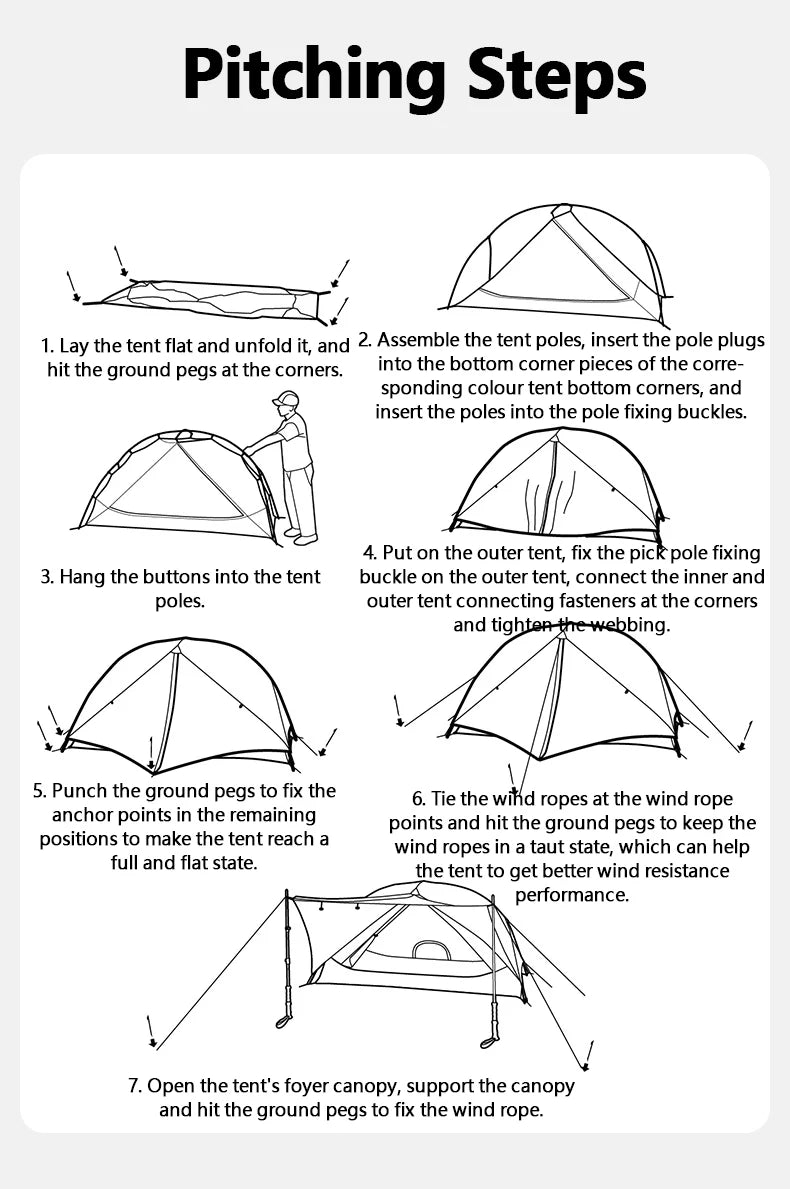 Pitching Steps

1. Lay the tent flat and unfold it, and hit the ground pegs at the corners.

2. Assemble the tent poles, insert the pole plugs into the bottom corner pieces of the corresponding colour tent bottom corners, and insert the poles into the pole fixing buckles.

3. Hang the buttons into the tent poles.

4. Put on the outer tent, fix the pick pole fixing buckle on the outer tent, connect the inner and outer tent connecting fasteners at the corners and tighten the webbing.

5. Punch the ground pegs to fix the anchor points in the remaining positions to make the tent reach a full and flat state.

6. Tie the wind ropes at the wind rope points and hit the ground pegs to keep the wind ropes in a taut state, which can help the tent to get better wind resistance performance.

7. Open the tent's foyer canopy, support the canopy and hit the ground pegs to fix the wind rope.