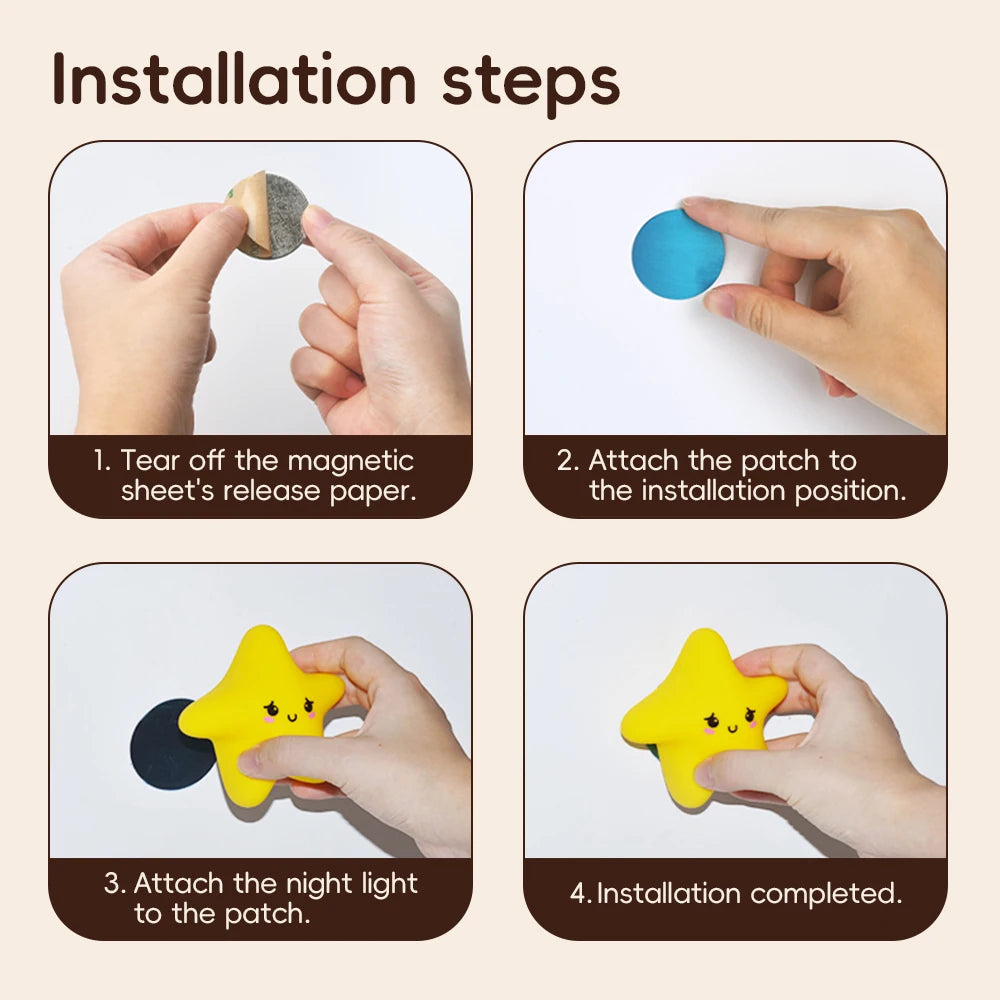 Installation steps

1. Tear off the magnetic sheet's release paper.

2. Attach the patch to the installation position.

3. Attach the night light to the patch.

4. Installation completed.