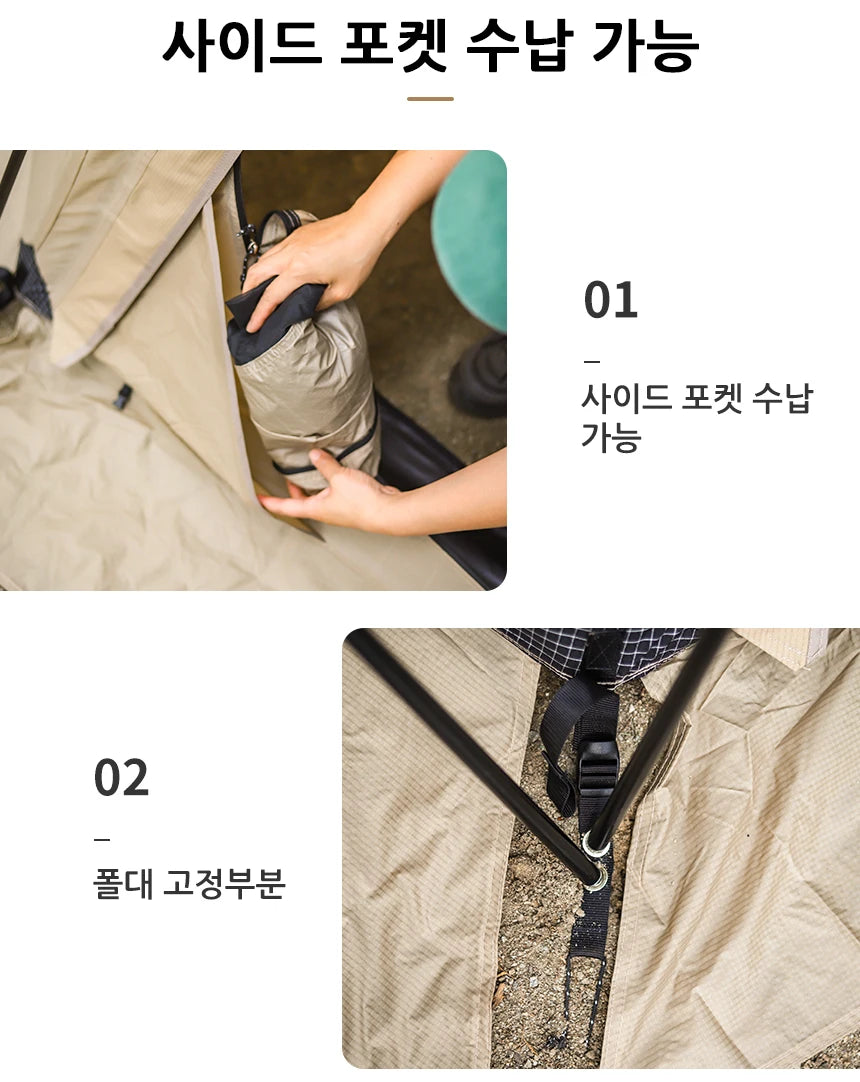 사이드 포켓 수납 가능

01

–

사이드 포켓 수납 가능

02

–

폴대 고정부분