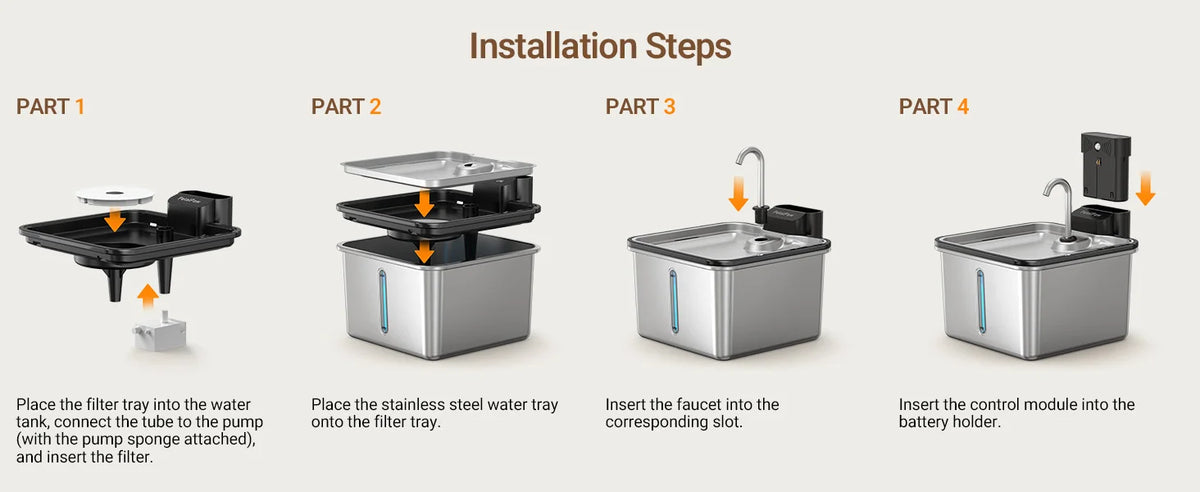 Installation Steps

PART 1

Place the filter tray into the water tank, connect the tube to the pump (with the pump sponge attached), and insert the filter.

PART 2

Place the stainless steel water tray onto the filter tray.

PART 3

Insert the faucet into the corresponding slot.

PART 4

Insert the control module into the battery holder.