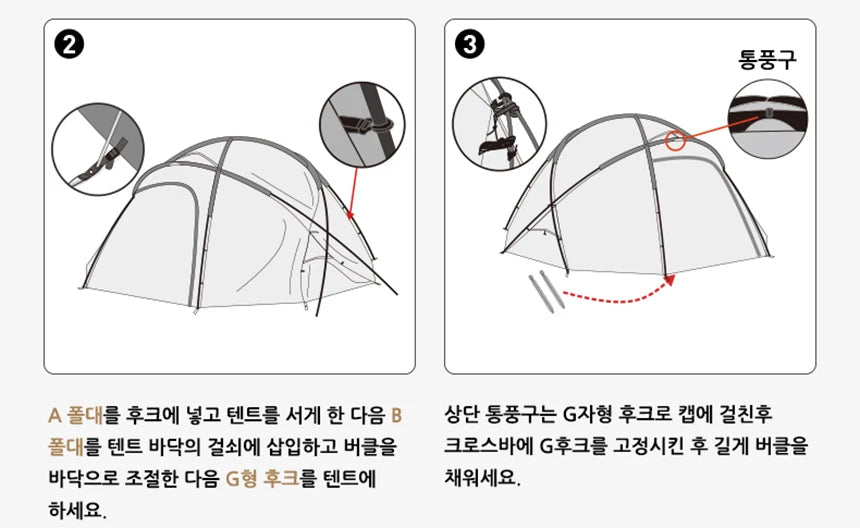 ❷

A 폴대를 후크에 넣고 텐트를 서게 한 다음 B 폴대를 텐트 바닥의 걸쇠에 삽입하고 버클을 바닥으로 조절한 다음 G형 후크를 텐트에 하세요.

❸

통풍구

상단 통풍구는 G자형 후크로 캡에 걸친후 크로스바에 G후크를 고정시킨 후 길게 버클을 채워세요.