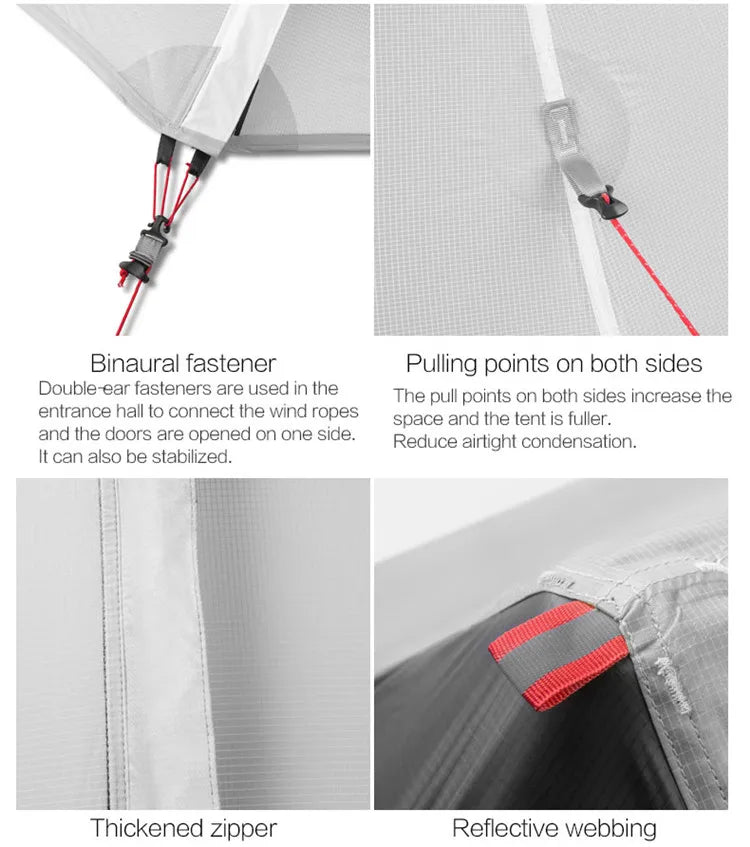 Binaural fastener
Double-ear fasteners are used in the entrance hall to connect the wind ropes and the doors are opened on one side. It can also be stabilized.

Pulling points on both sides
The pull points on both sides increase the space and the tent is fuller.
Reduce airtight condensation.

Thickened zipper

Reflective webbing