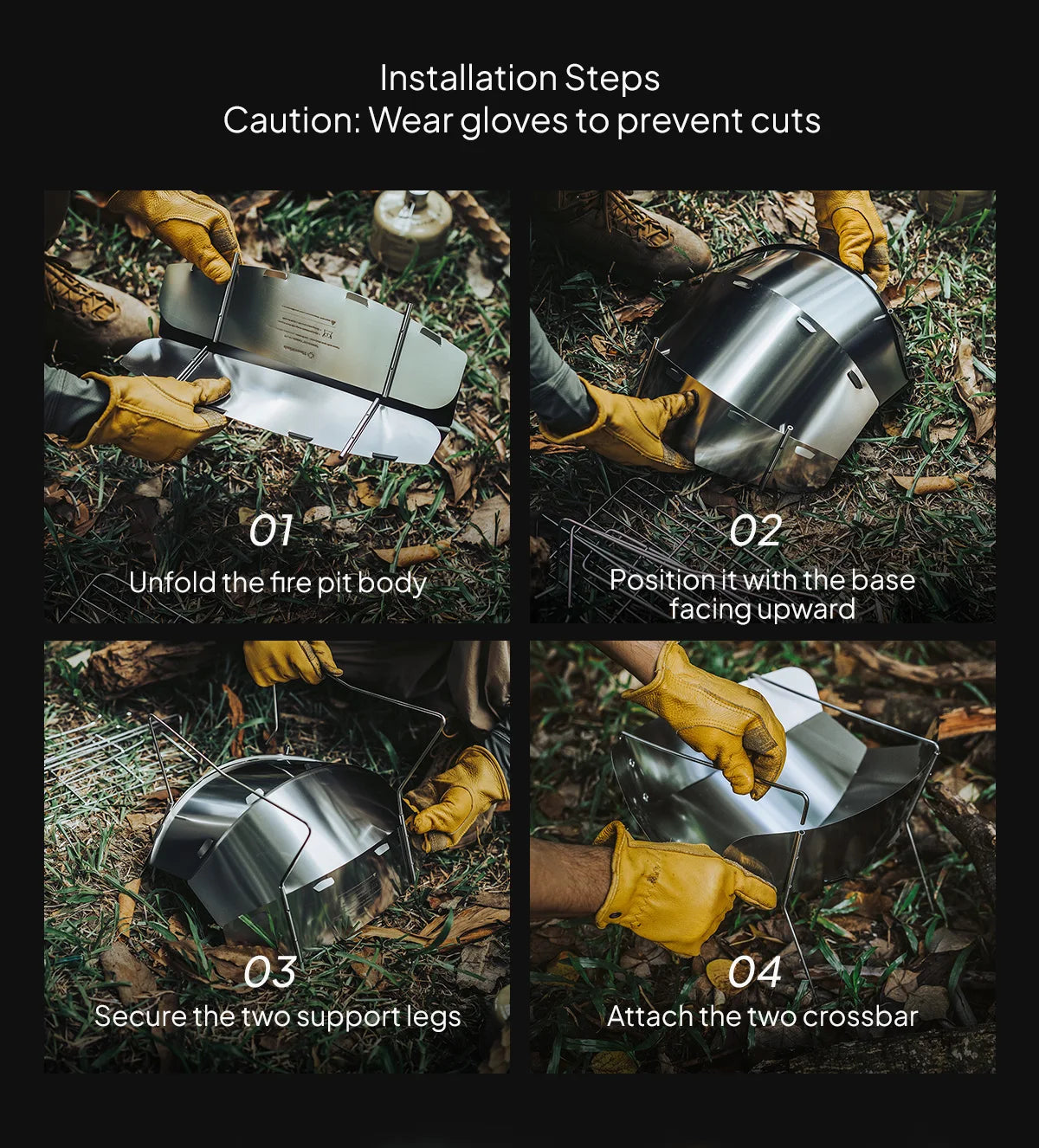 Installation Steps
Caution: Wear gloves to prevent cuts

01
Unfold the fire pit body

02
Position it with the base facing upward

03
Secure the two support legs

04
Attach the two crossbar